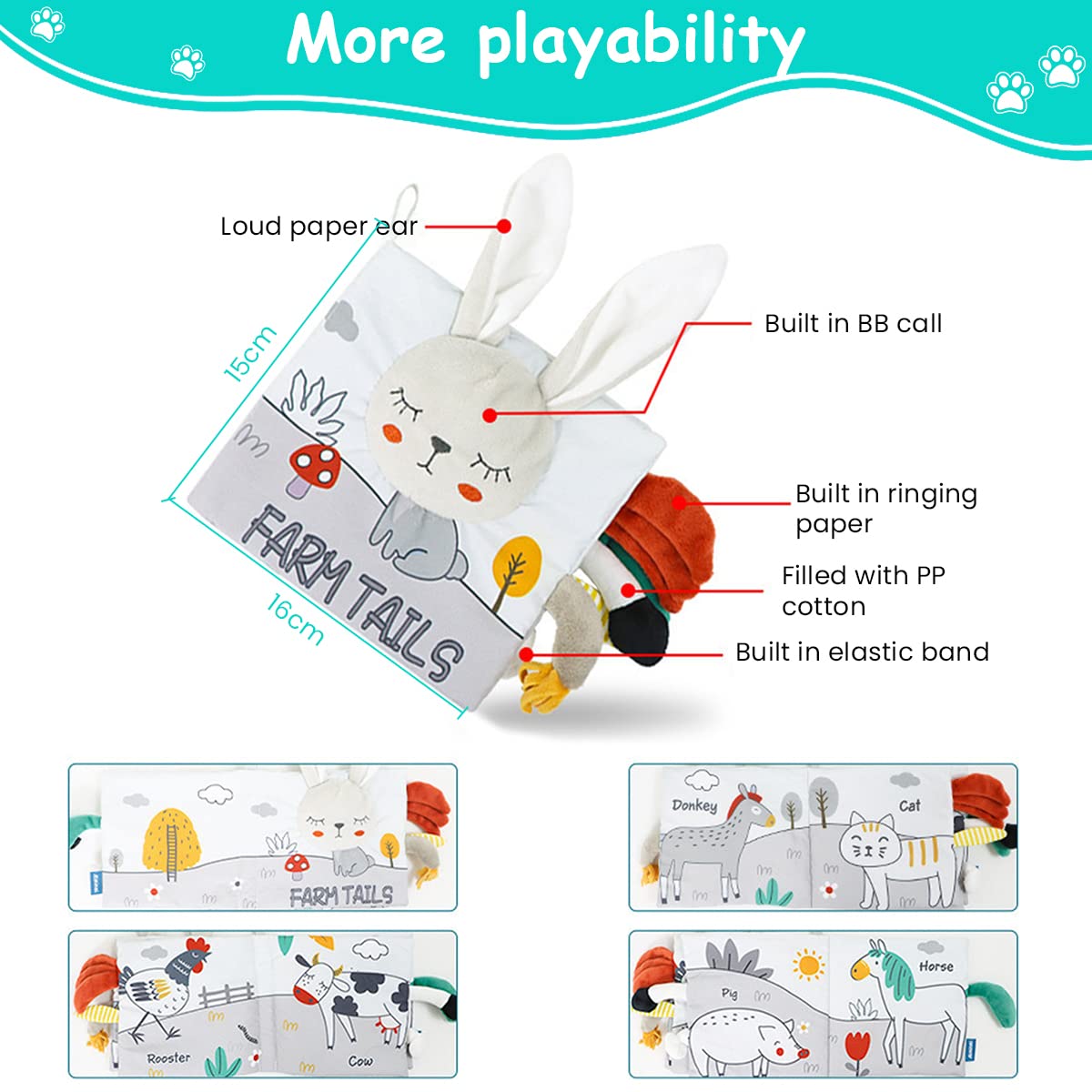 More playability

Loud paper ear

15cm

16cm

FARM TAILS

Built in BB call

Built in ringing paper

Filled with PP cotton

Built in elastic band

FARM TAILS

Donkey

Cat

Rooster

Cow

Pig

Horse