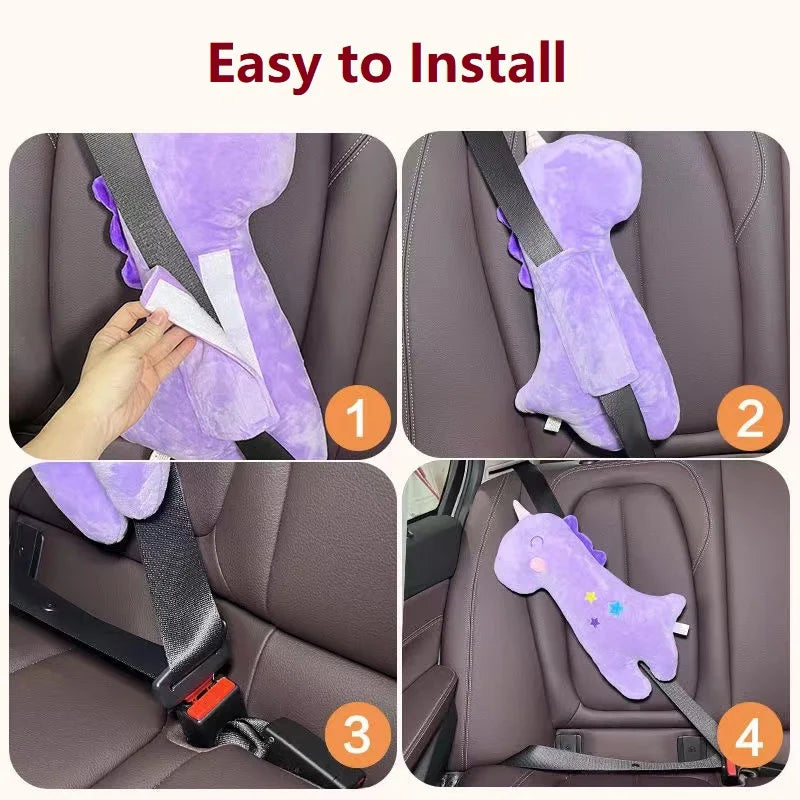 Easy to Install

1

2

3

4